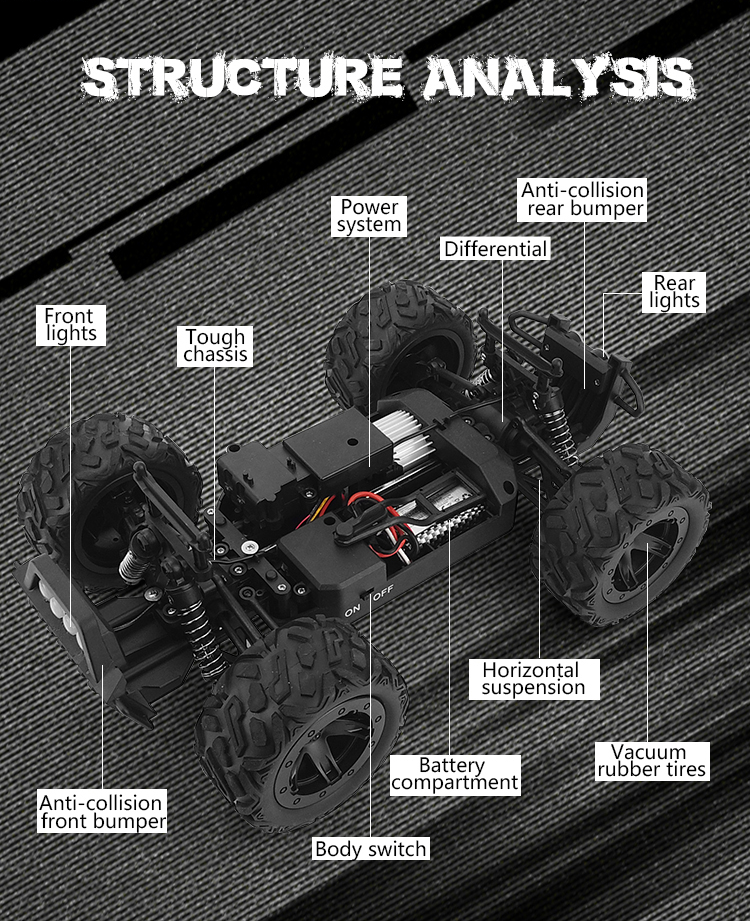 STRUCTURE ANALYSIS

Power system

Anti-collision rear bumper

Differential

Rear lights

Front lights

Tough chassis

ON OFF

Horizontal suspension

Vacuum rubber tires

Battery compartment

Anti-collision front bumper

Body switch