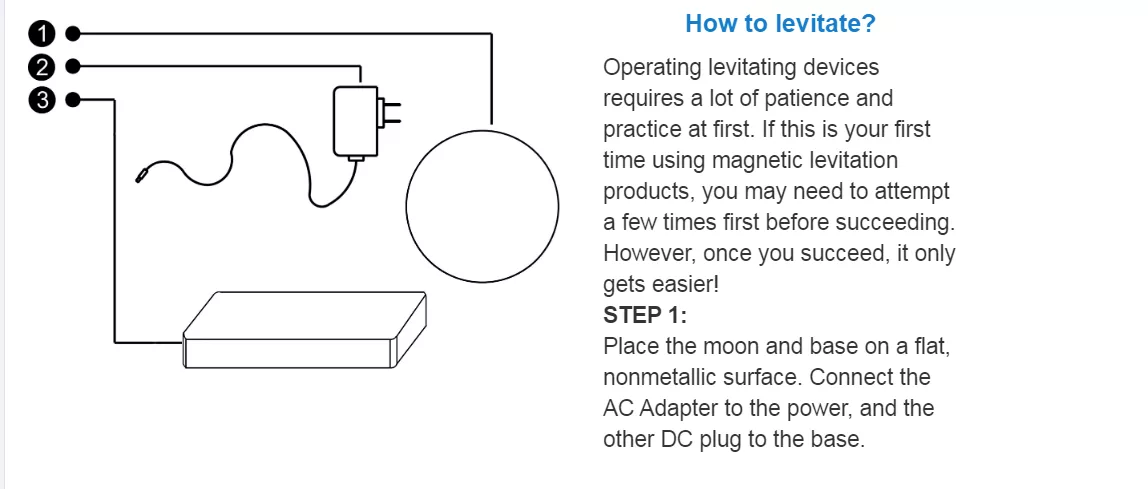 1
2
3

How to levitate?

Operating levitating devices requires a lot of patience and practice at first. If this is your first time using magnetic levitation products, you may need to attempt a few times first before succeeding. However, once you succeed, it only gets easier!
STEP 1:
Place the moon and base on a flat, nonmetallic surface. Connect the AC Adapter to the power, and the other DC plug to the base.