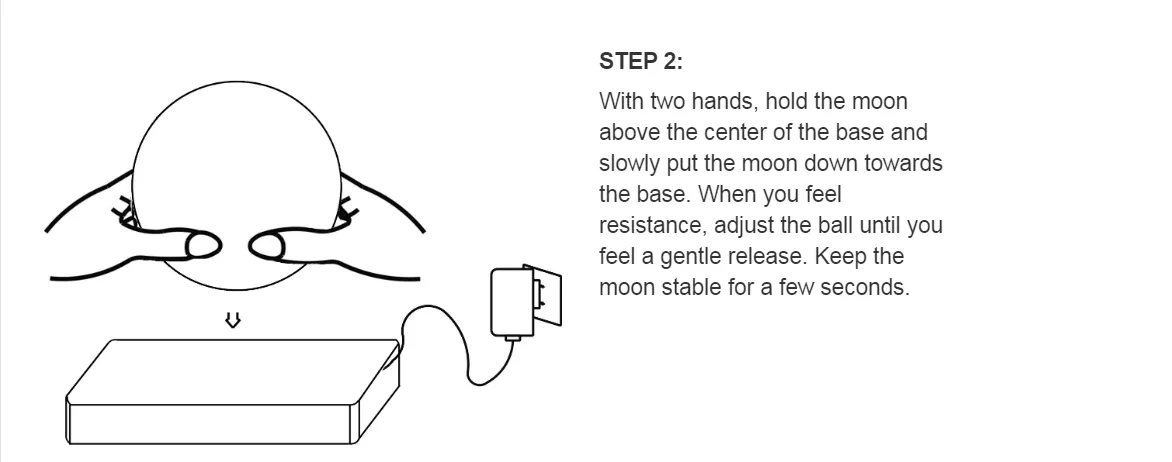 STEP 2:

With two hands, hold the moon above the center of the base and slowly put the moon down towards the base. When you feel resistance, adjust the ball until you feel a gentle release. Keep the moon stable for a few seconds.