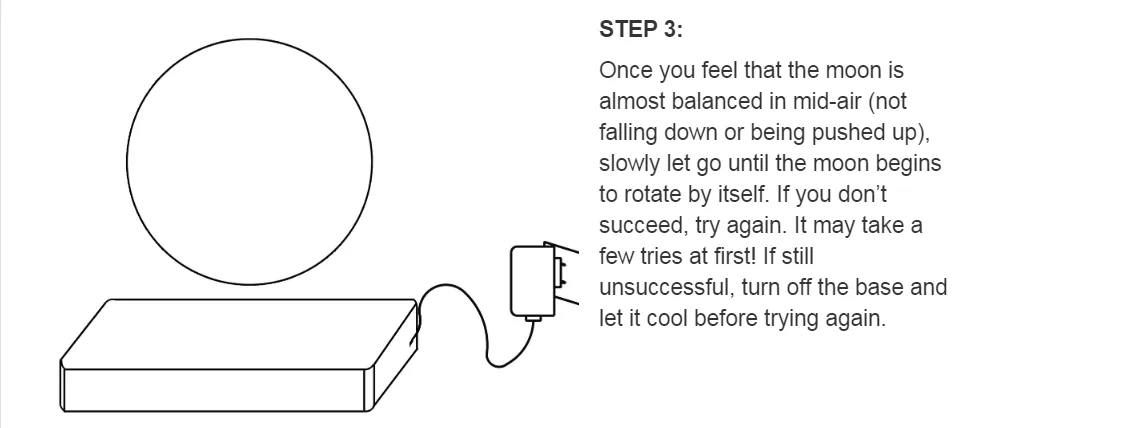 STEP 3:

Once you feel that the moon is almost balanced in mid-air (not falling down or being pushed up), slowly let go until the moon begins to rotate by itself. If you don’t succeed, try again. It may take a few tries at first! If still unsuccessful, turn off the base and let it cool before trying again.