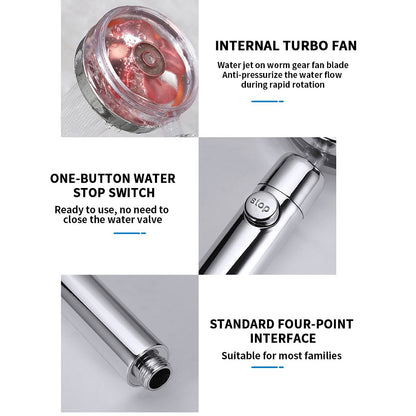 INTERNAL TURBO FAN

Water jet on worm gear fan blade Anti-pressurize the water flow during rapid rotation

ONE-BUTTON WATER STOP SWITCH

Ready to use, no need to close the water valve

stop

STANDARD FOUR-POINT INTERFACE

Suitable for most families